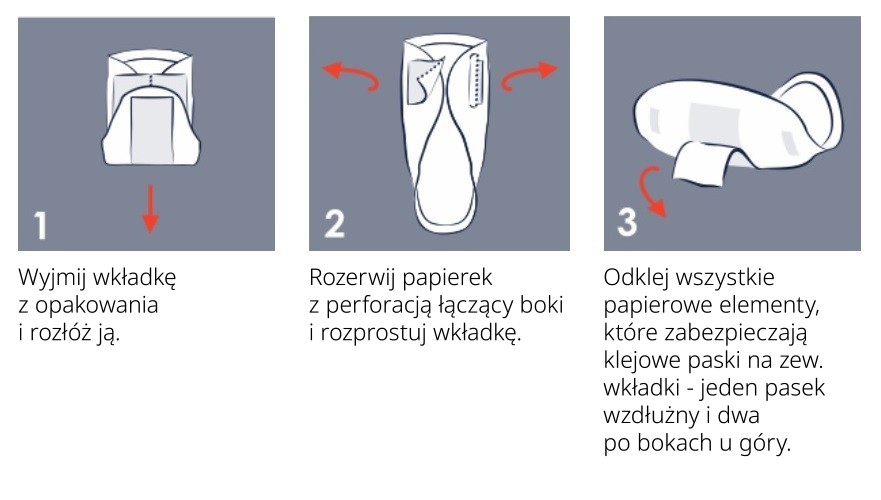 1

Wyjmij wkładkę z opakowania i rozłóż ją.

2

Rozerwij papierek z perforacją łączący boki i rozprostuj wkładkę.

3

Odklej wszystkie papierowe elementy, które zabezpieczają klejowe paski na zew. wkładki - jeden pasek wzdłużny i dwa po bokach u góry.